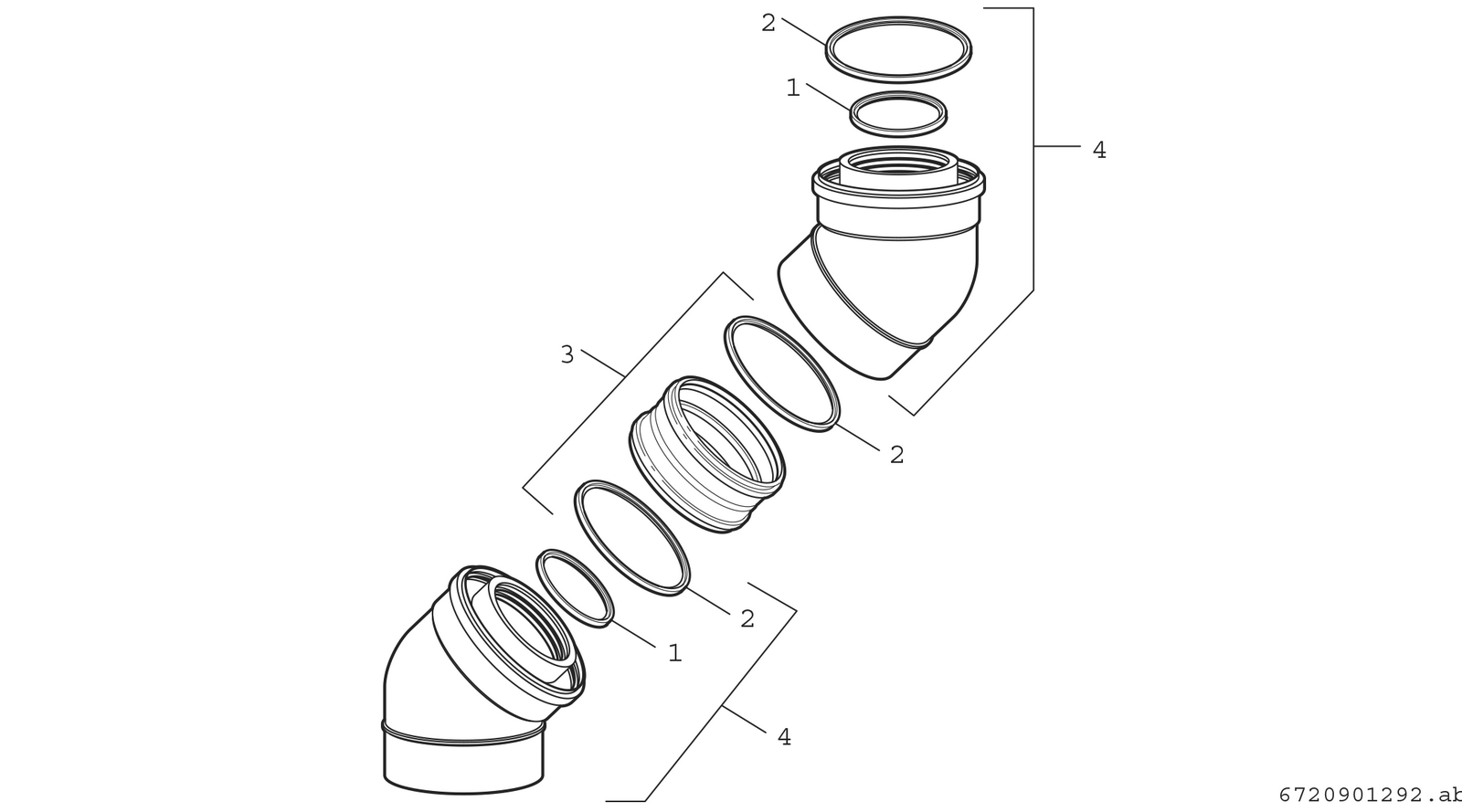 2
1
4
3
2
2
1
4
6720901292.ab