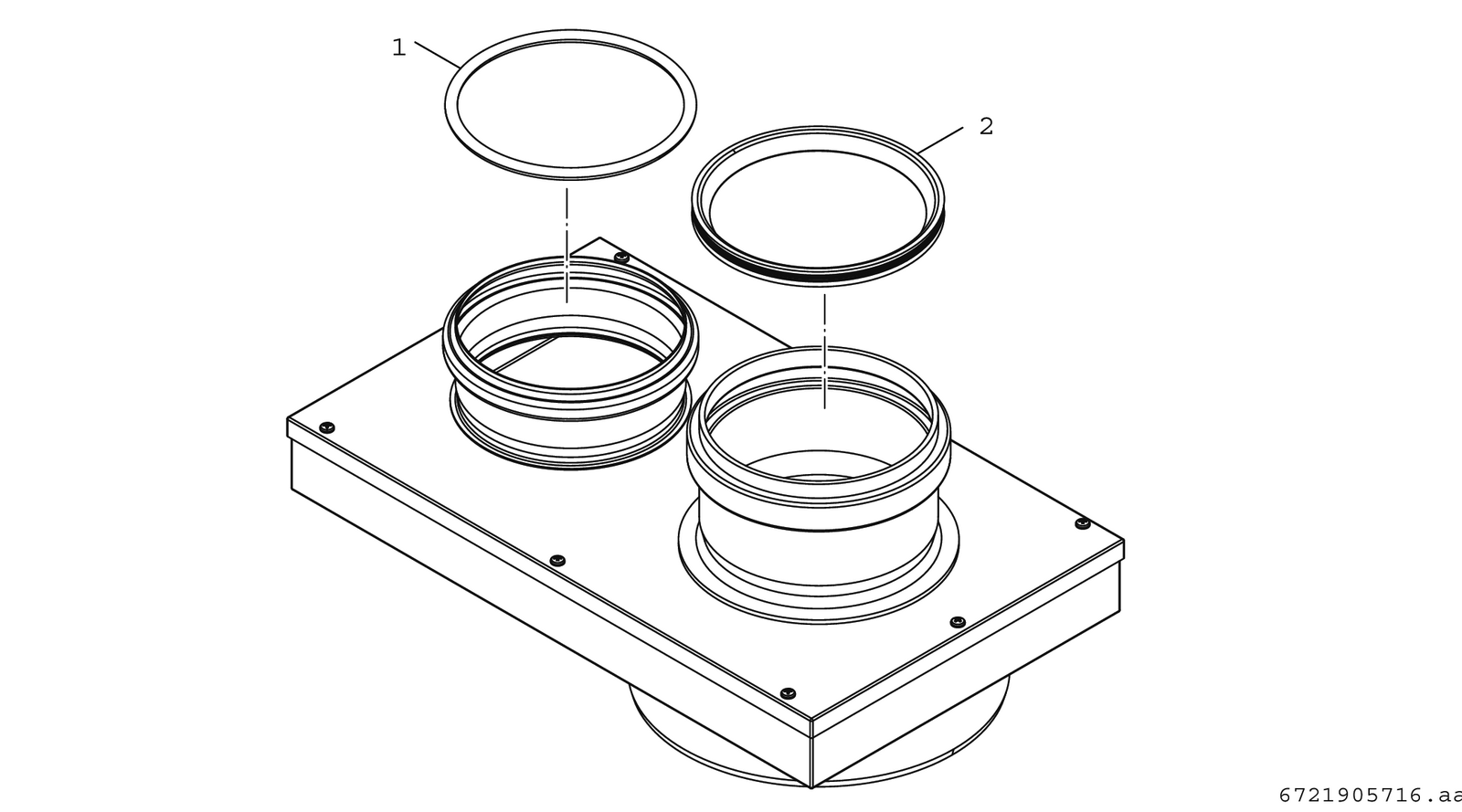 1

2

6721905716.aa