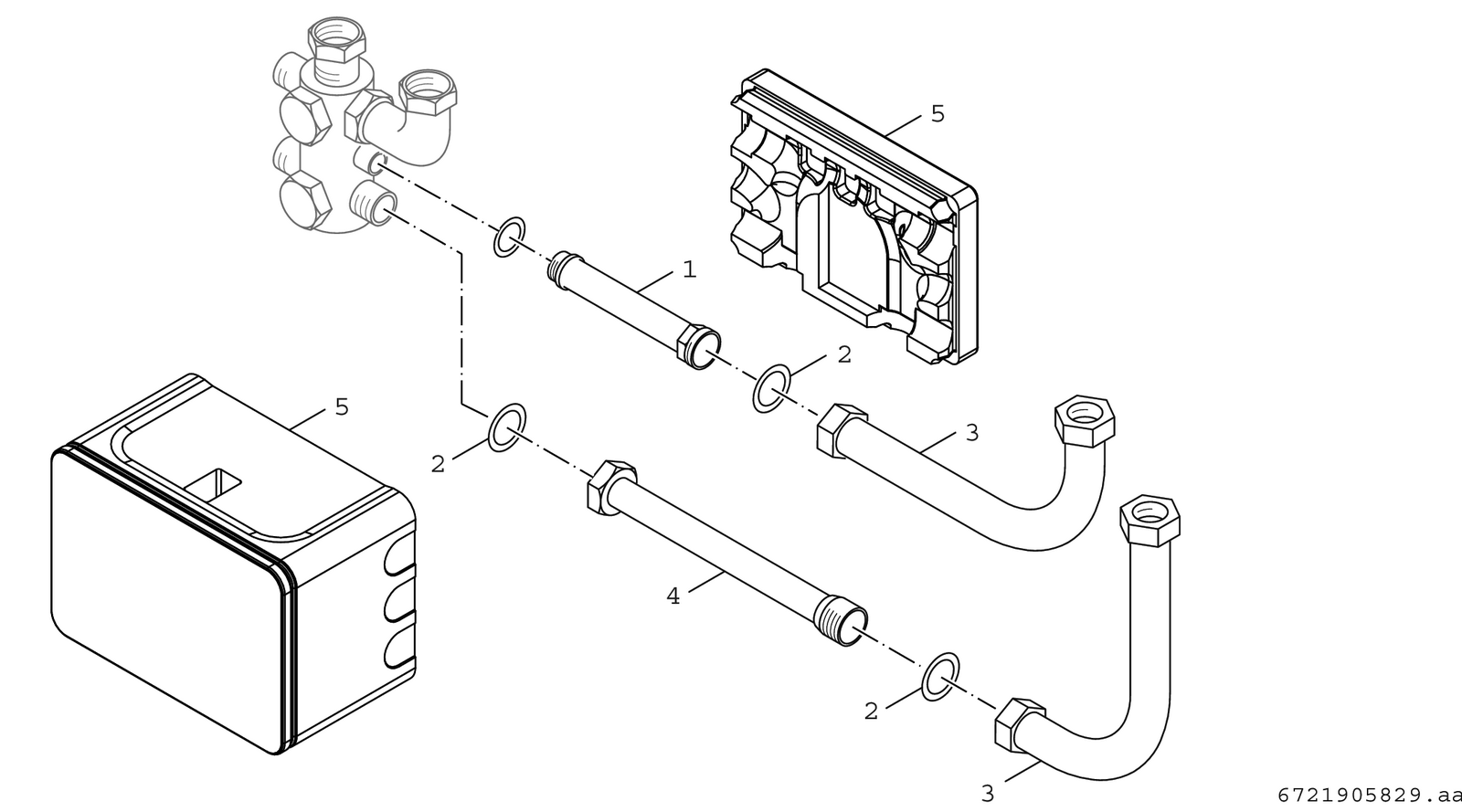 5
1
2
5
3
2
4
2
3
6721905829.aa