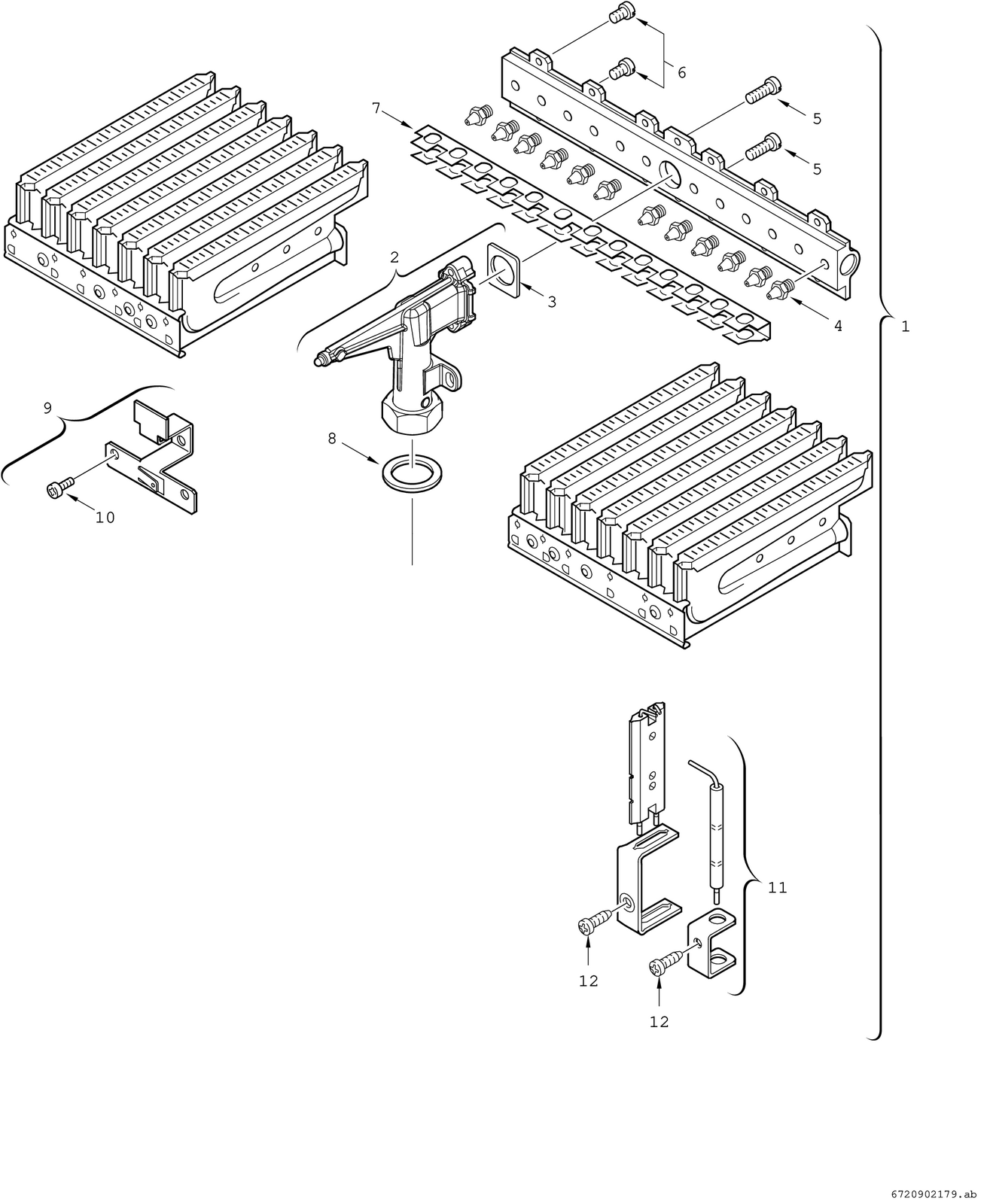 6
7
5
5
2
3
4
1
9
8
10
11
12
12
6720902179.ab