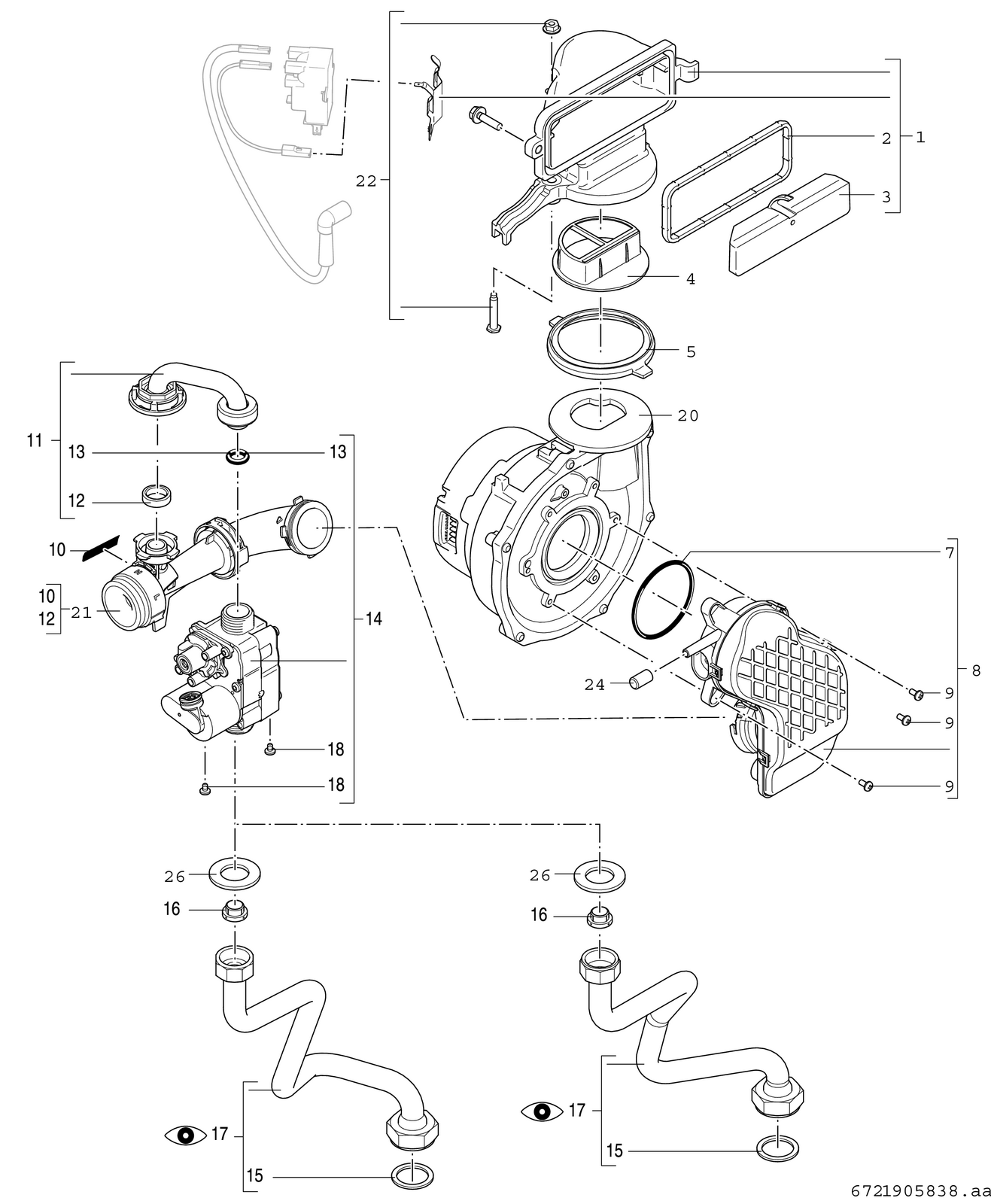 22
2
1
3
4
5
20
11
13
13
12
10
10
12
21
14
7
8
24
9
9
9
18
18
26
26
16
16
17
17
15
15
6721905838.aa