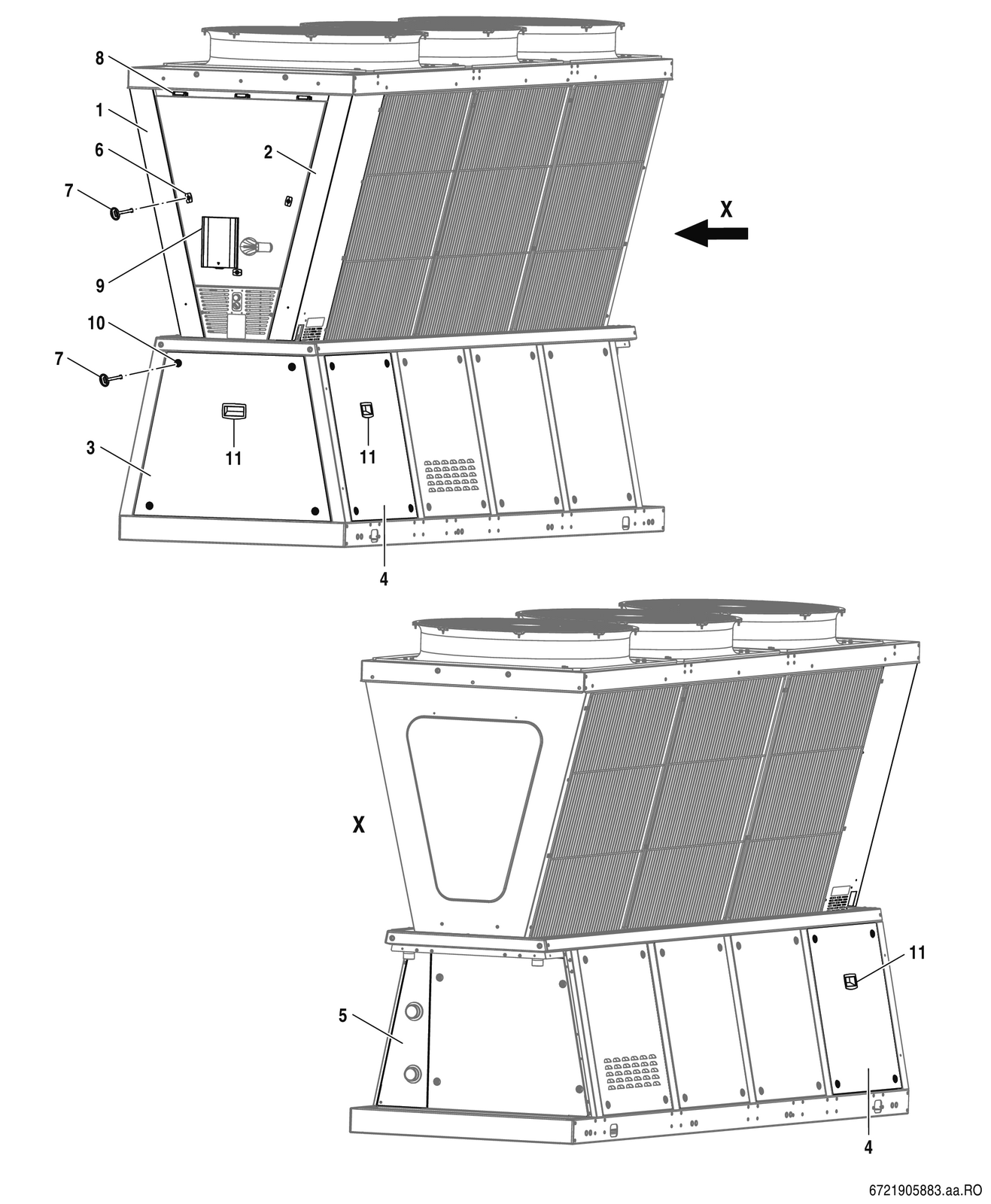 8
1
6
2
7
X
9
10
7
11
11
3
4
X
11
5
4
6721905883.aa.RO