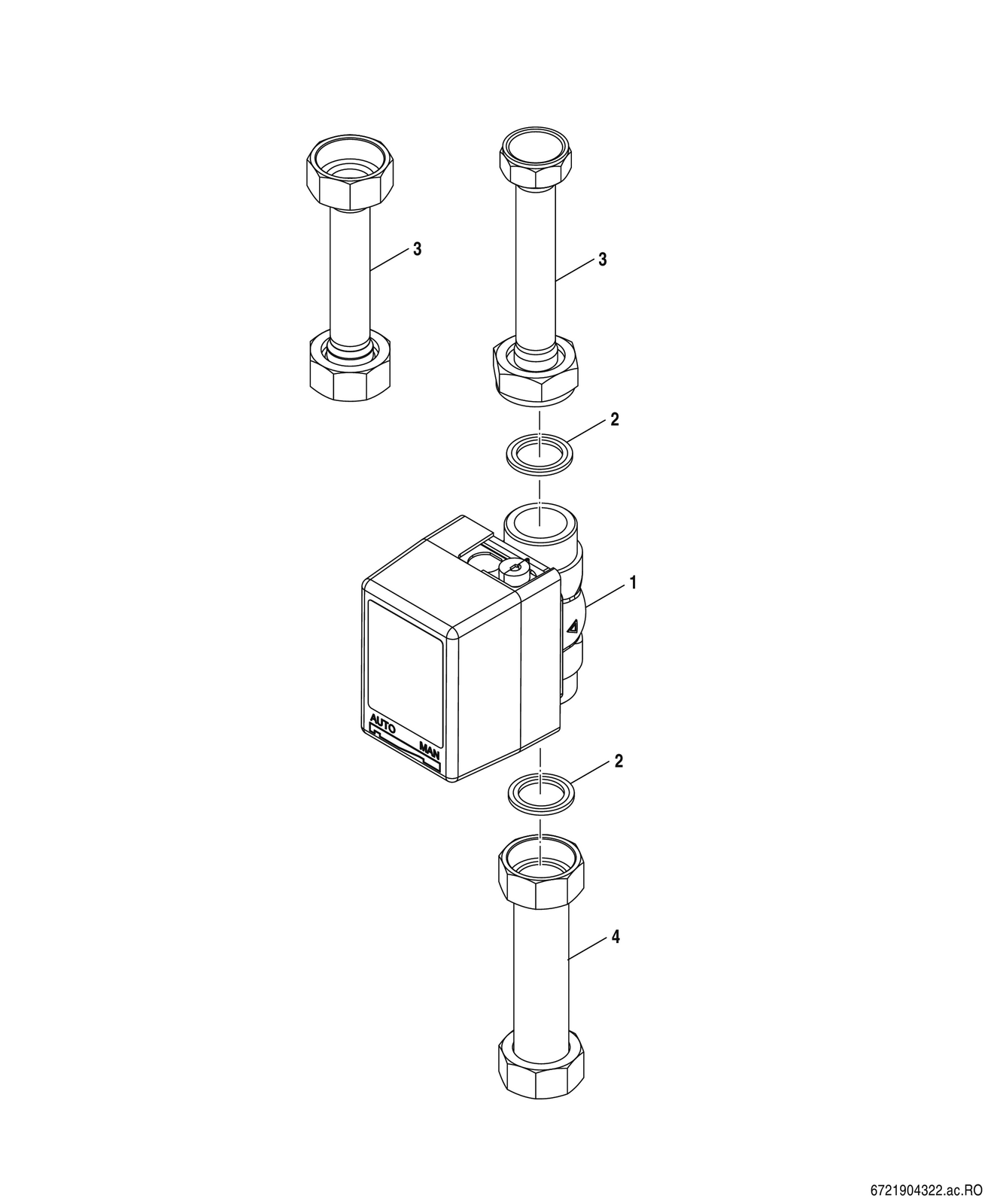 3

3

2

1

AUTO

MAN

2

4

6721904322.ac.RO