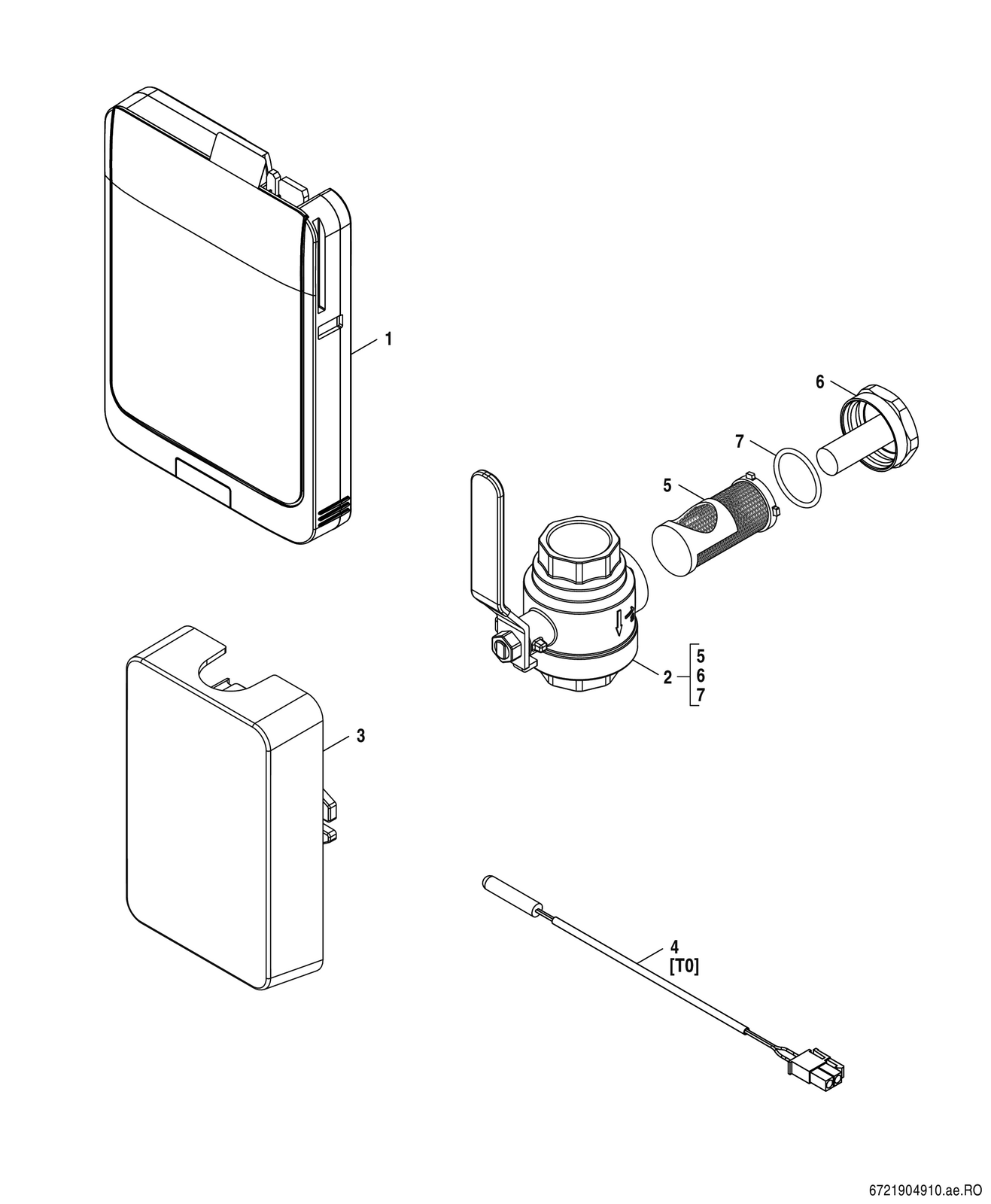 1

6

7

5

2 5
6
7

3

4
[T0]

6721904910.ae.RO