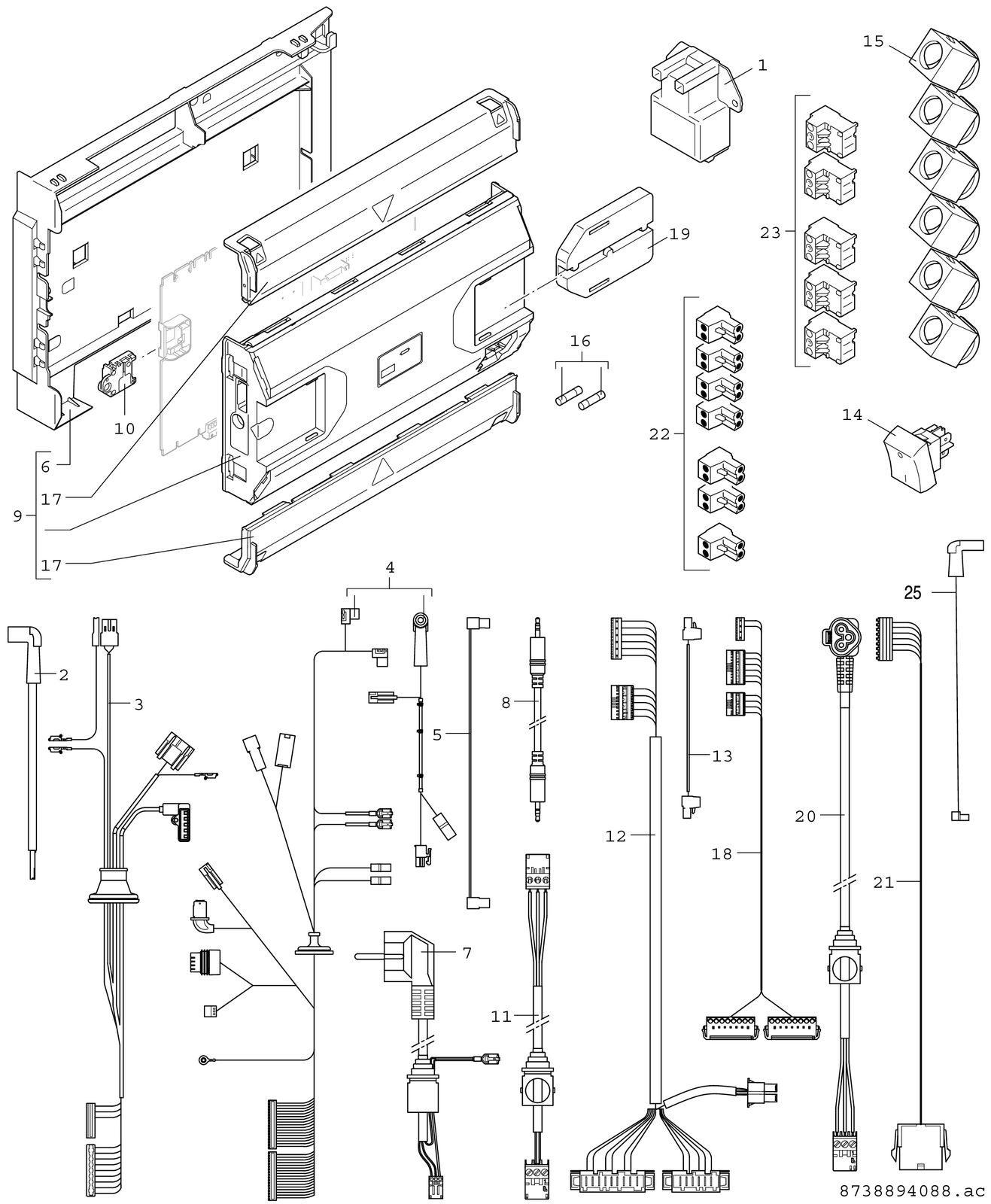 1
15
23
19
16
22
14
10
6
17
9
17
4
25
2
3
5
8
13
12
18
20
21
7
11
8738894088.ac