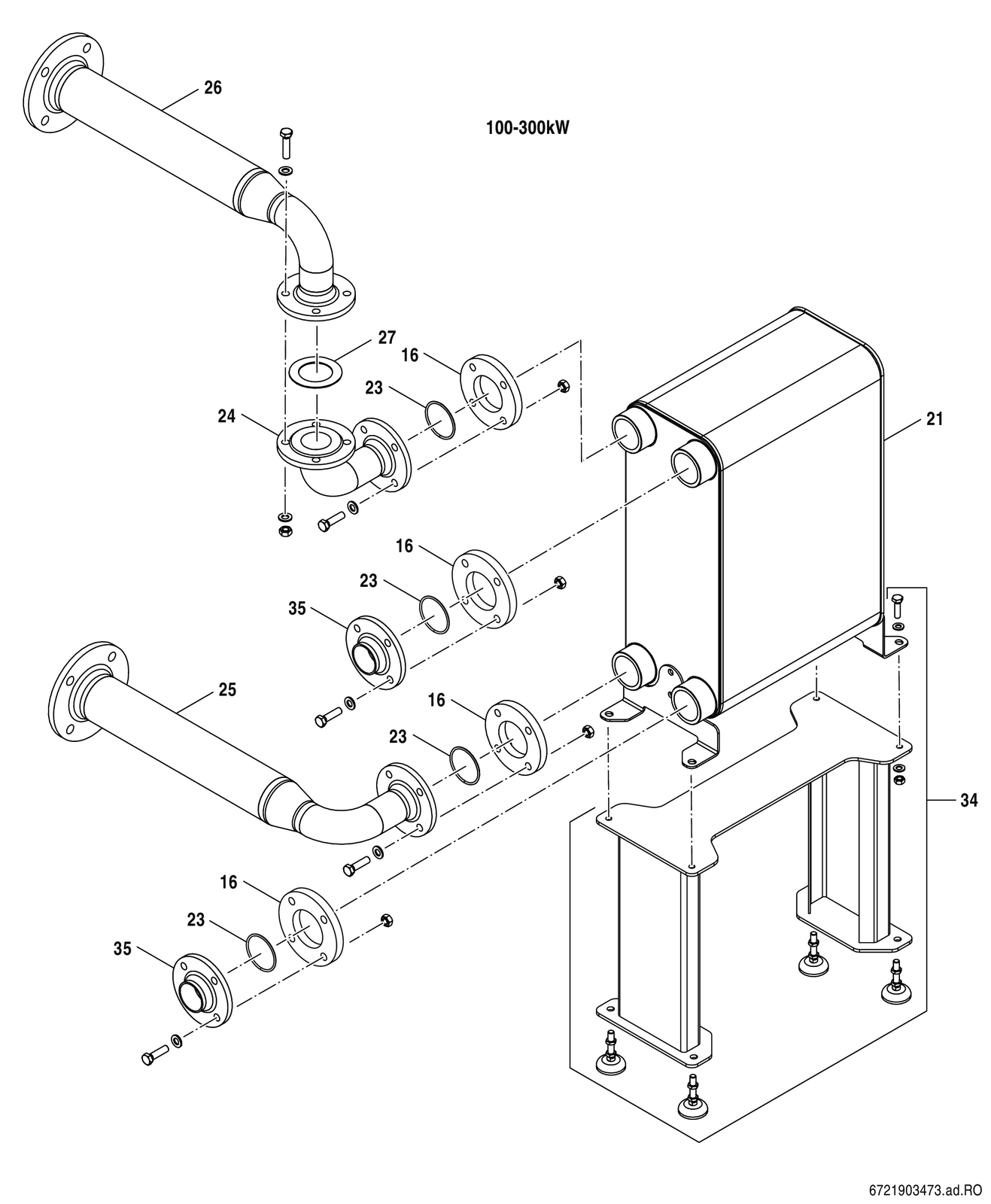 26

100-300kW

27
16
23
24
21
16
23
35
25
16
23
34
16
23
35

6721903473.ad.RO