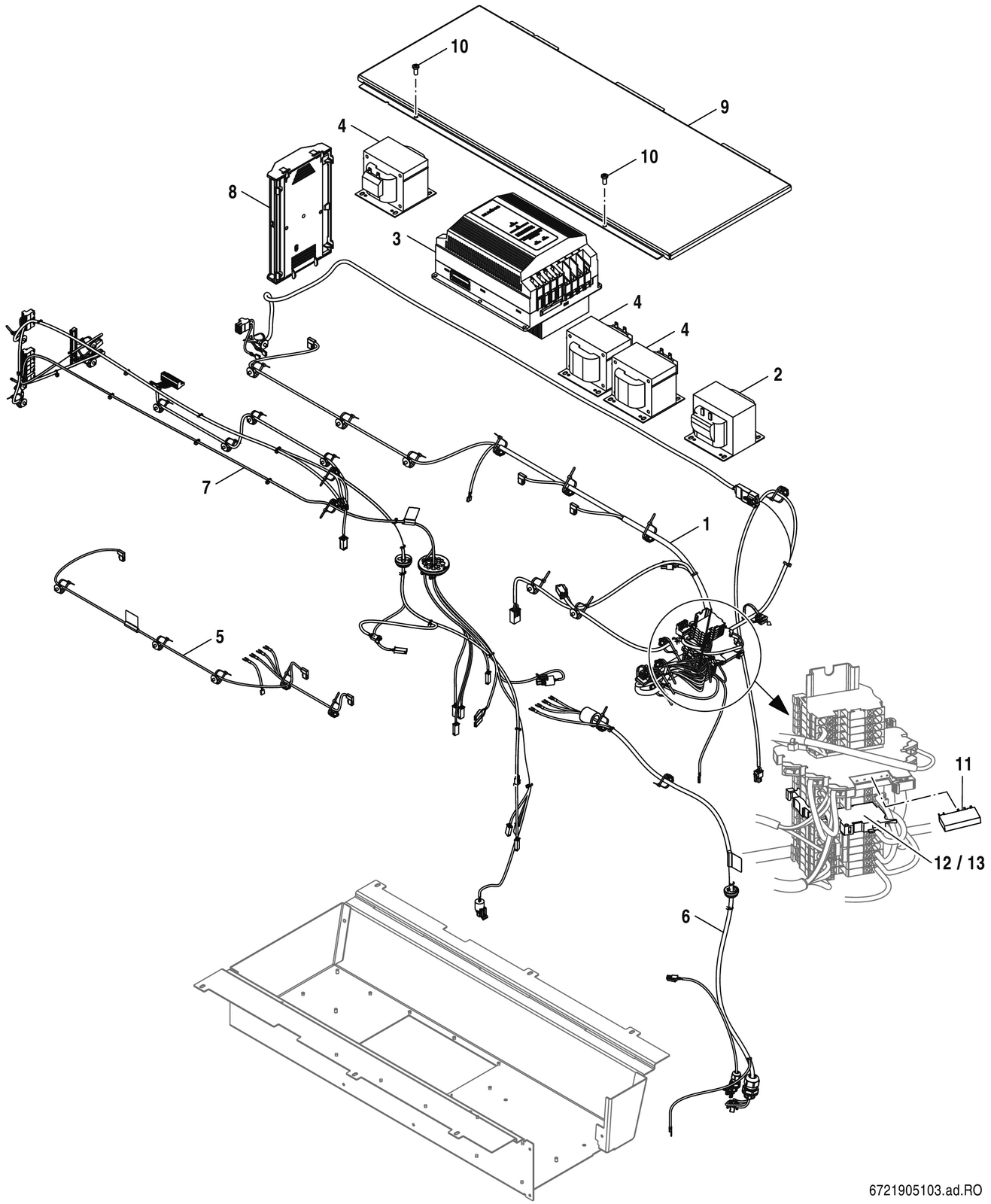 10
9
4
10
8
3
4
4
2
7
1
5
11
12 / 13
6
6721905103.ad.RO