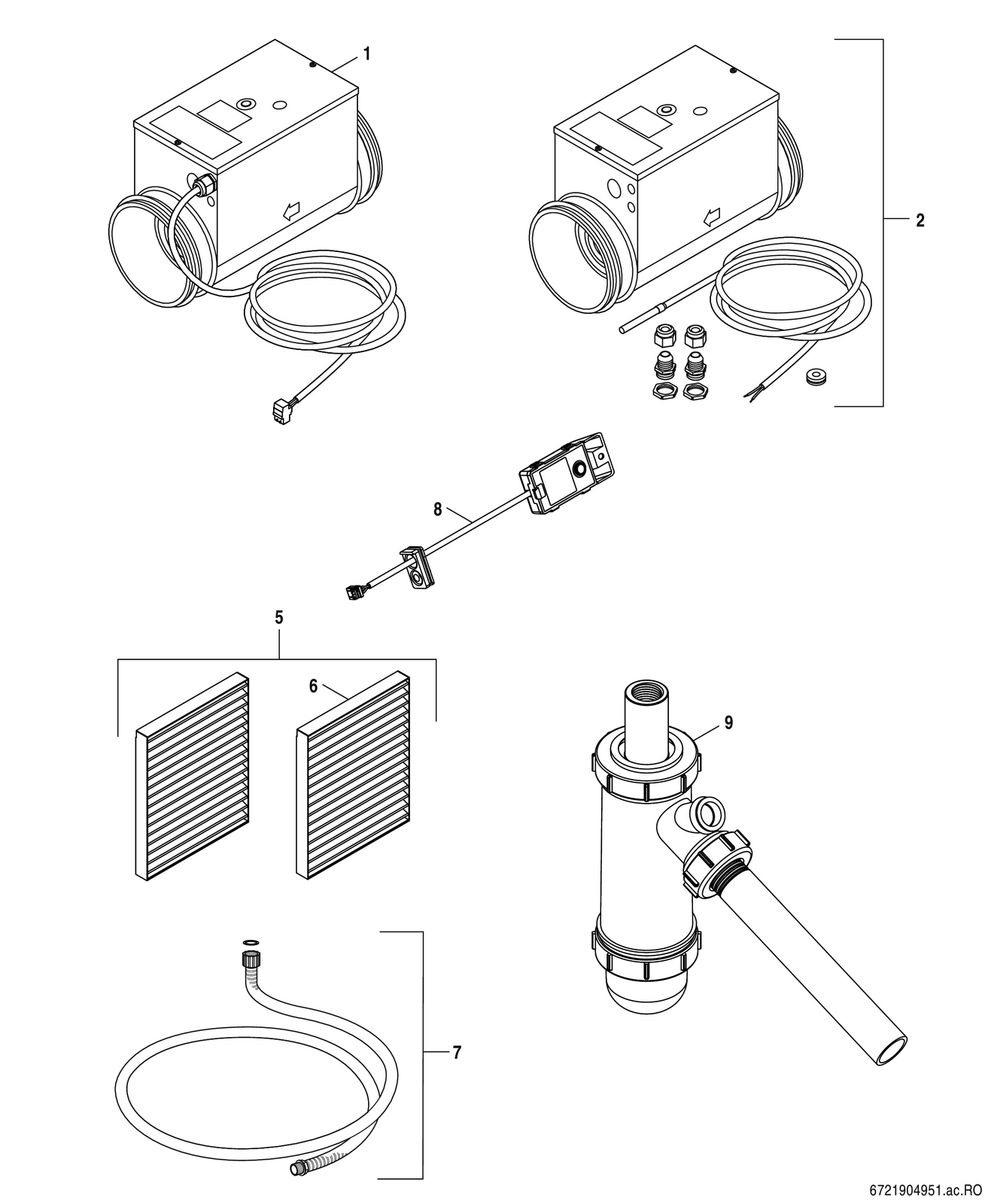 1

2

8

5

6

9

7

6721904951.ac.RO