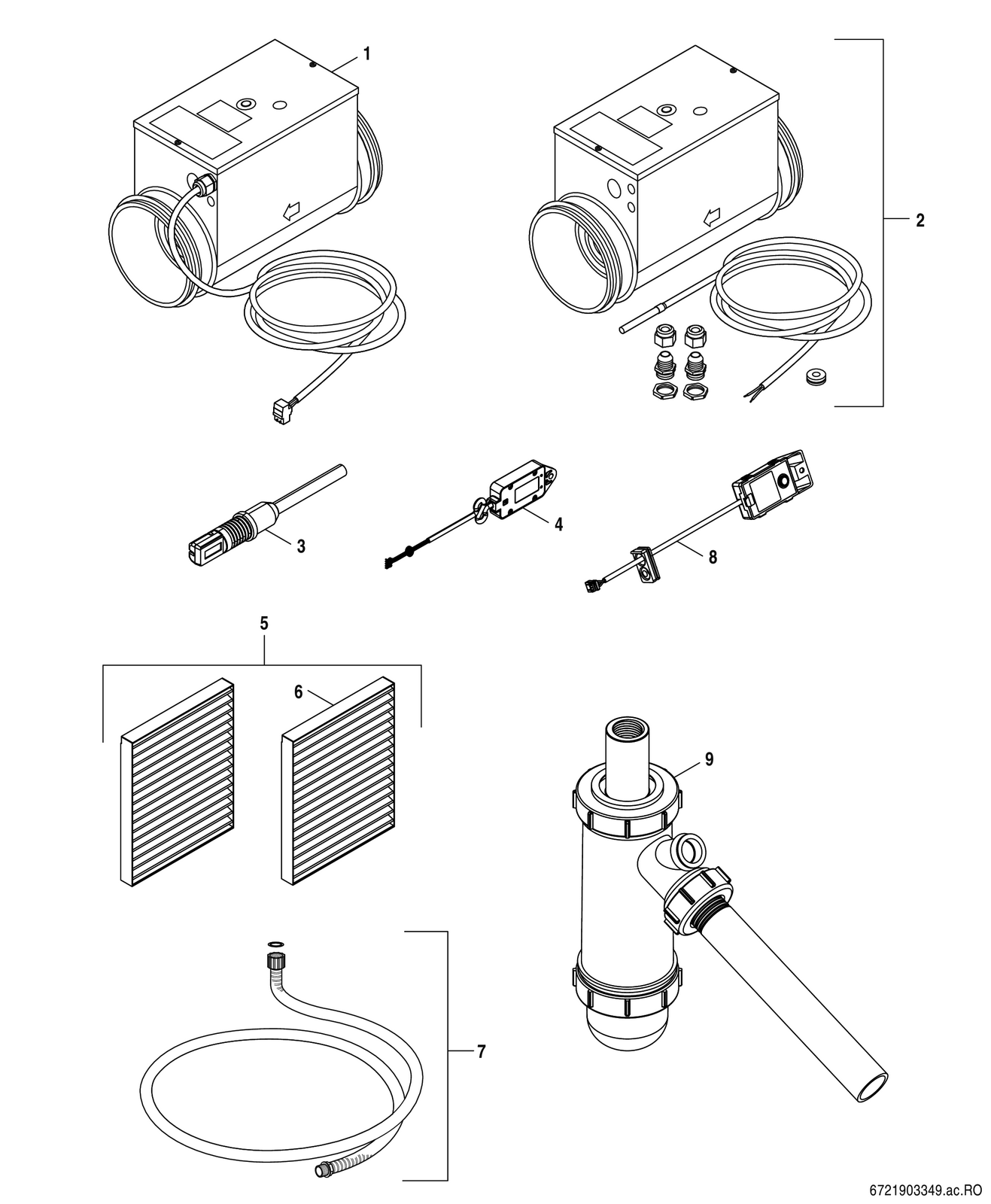 1
2
3
4
8
5
6
9
7
6721903349.ac.RO